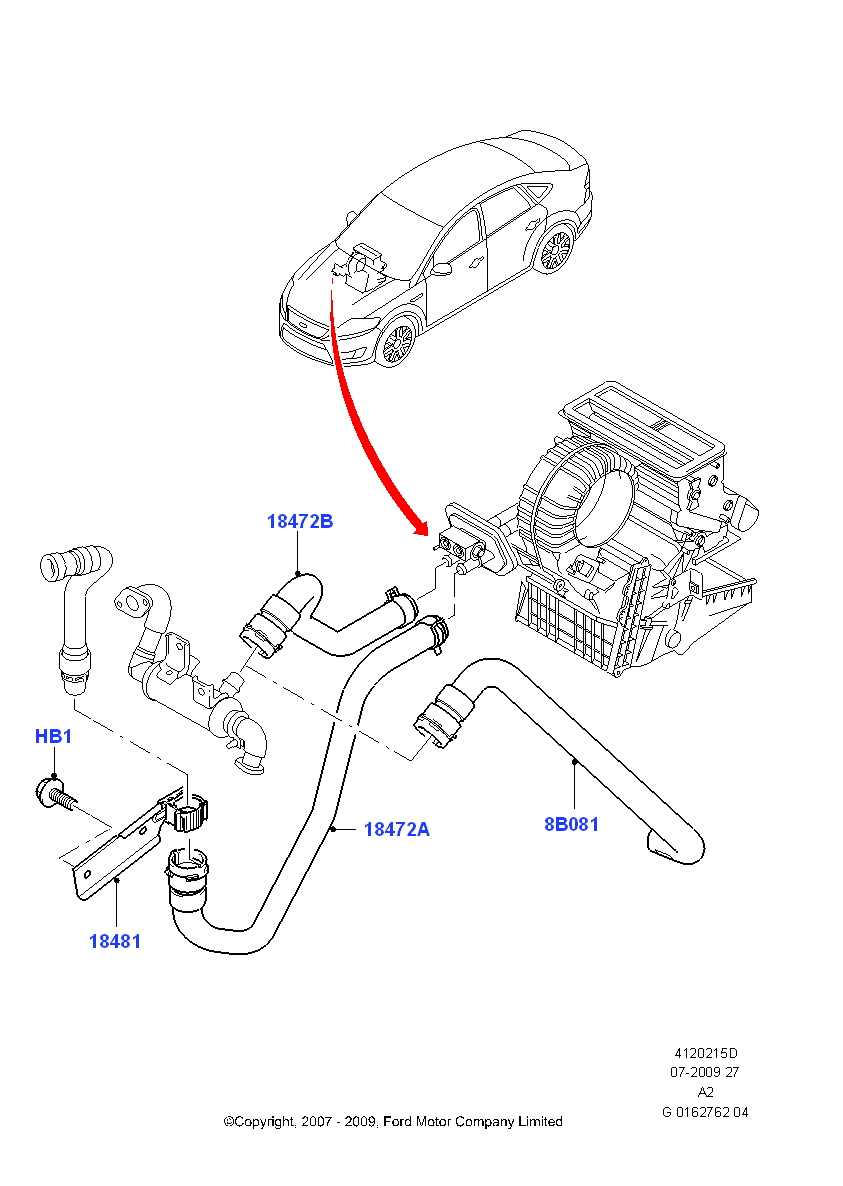 18472B

HB1

18472A

8B081

18481

4120215D
07-2009 27
A2
G 0162762 04

©Copyright, 2007 - 2009, Ford Motor Company Limited