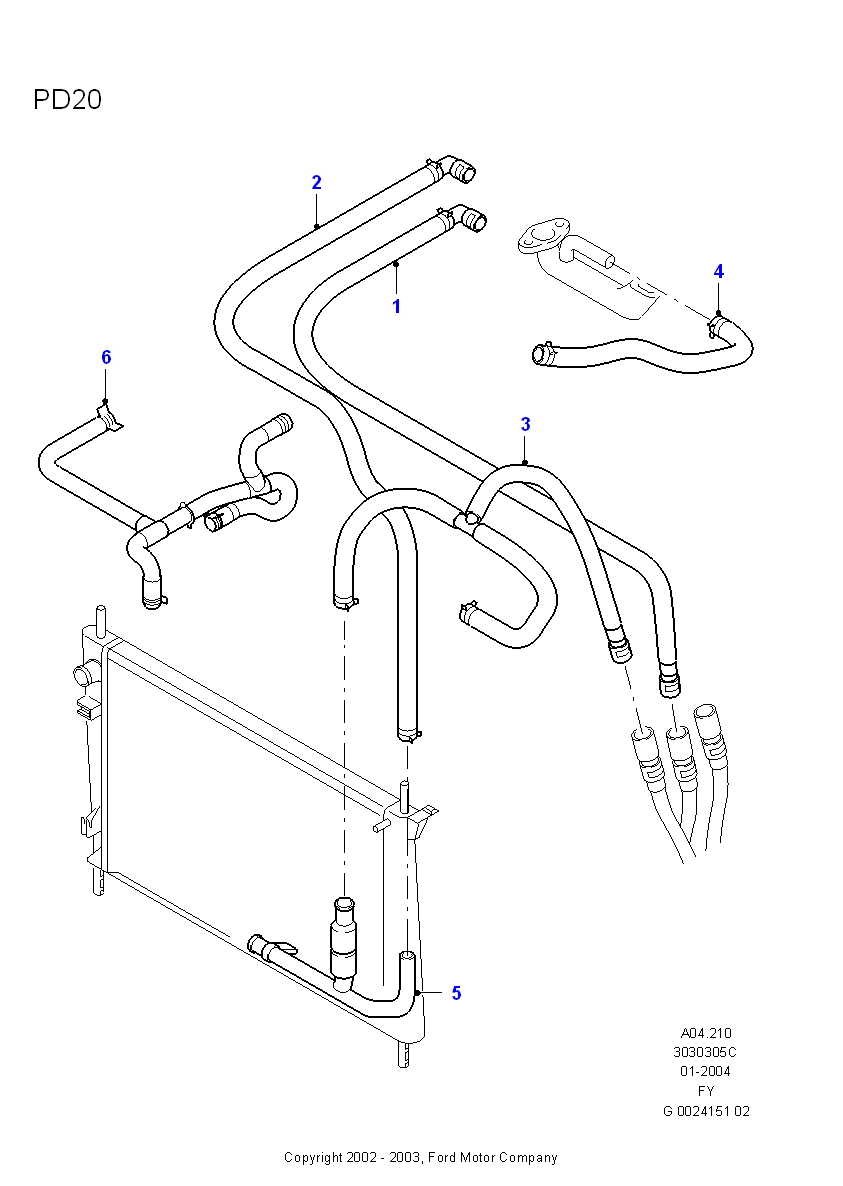 PD20

2

1

4

6

3

5

A04.210
3030305C
01-2004
FY
G 0024151 02

Copyright 2002 - 2003, Ford Motor Company