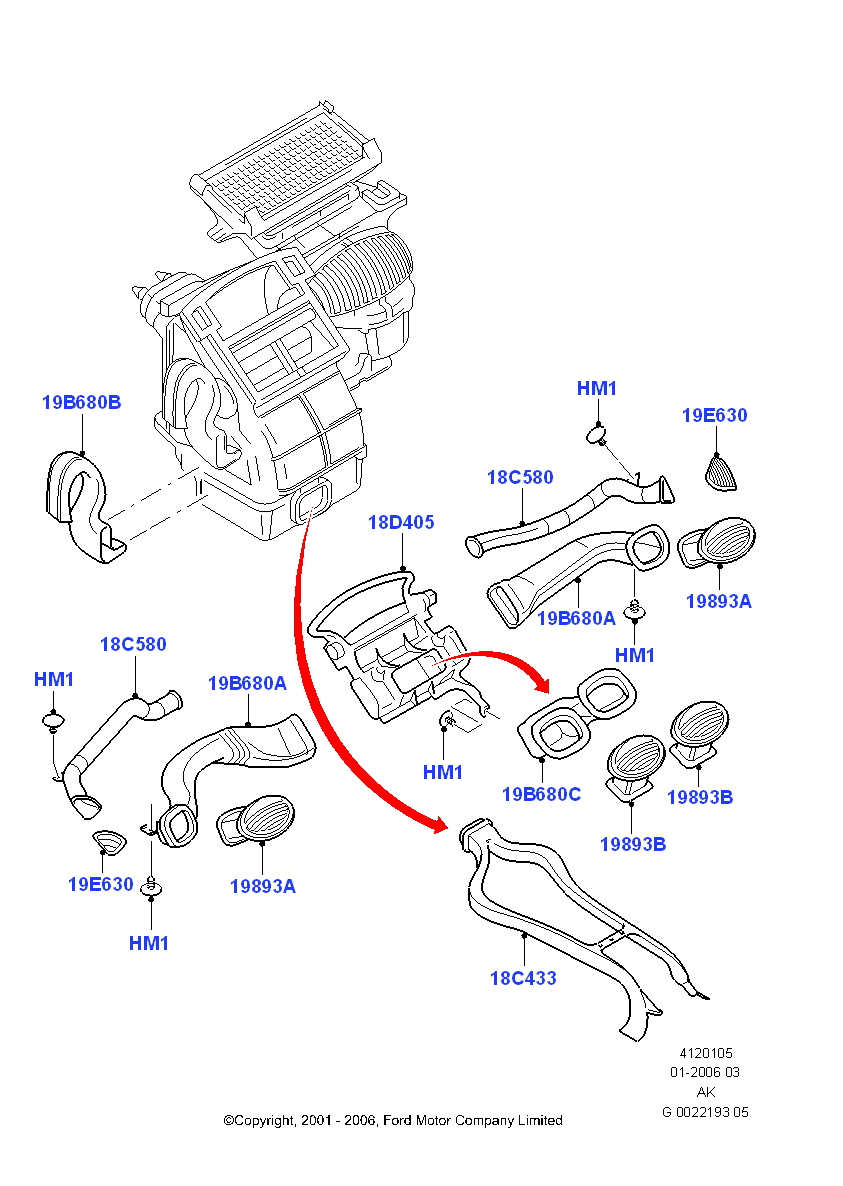 19B680B

HM1

19E630

18C580

18D405

19B680A

19893A

HM1

18C580

HM1

19B680A

HM1

19B680C

19893B

19893B

19E630

19893A

HM1

18C433

4120105
01-2006 03
AK
G 0022193 05

©Copyright, 2001 - 2006, Ford Motor Company Limited