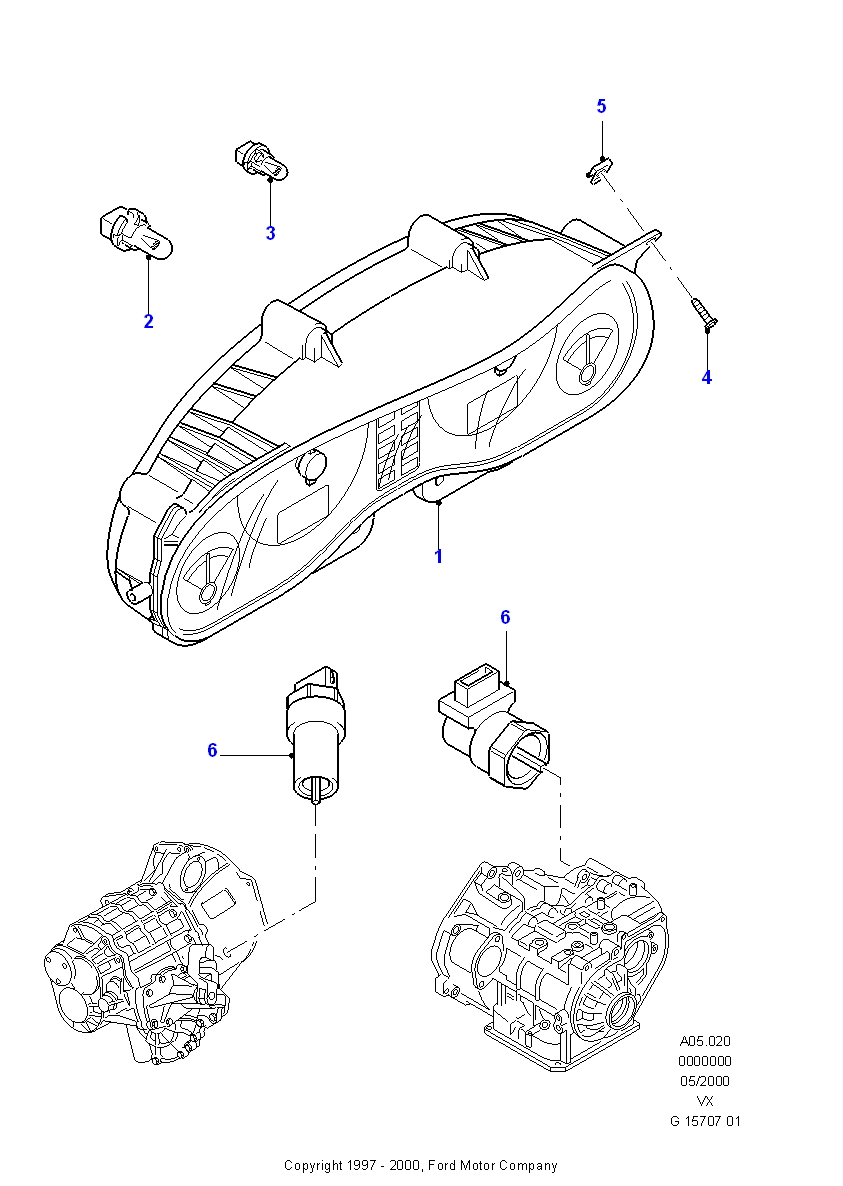 5
3
2
4
1
6
6

A05.020
0000000
05/2000
VX
G 15707 01

Copyright 1997 - 2000, Ford Motor Company