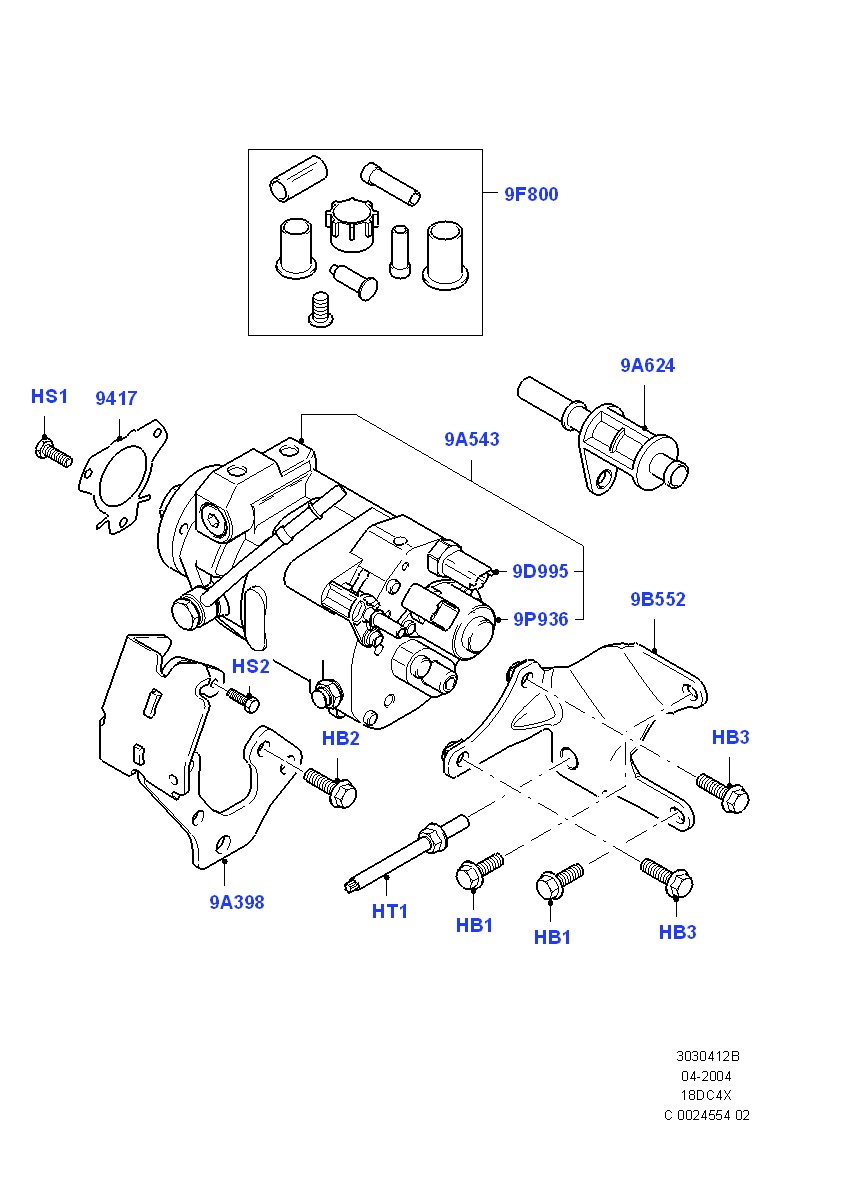 9F800

9A624

HS1

9417

9A543

9D995

9P936

9B552

HS2

HB2

HB3

9A398

HT1

HB1

HB1

HB3

3030412B
04-2004
18DC4X
C 0024554 02