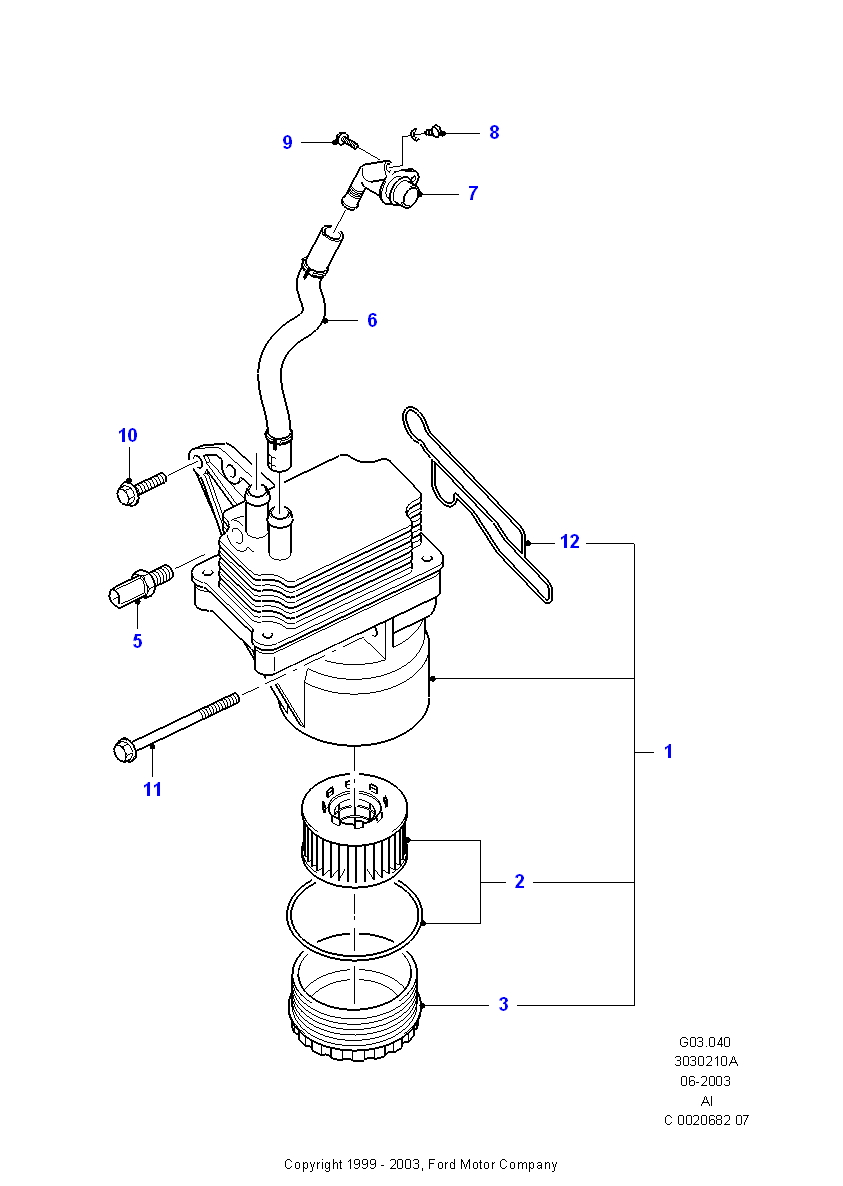 9
8
7
6
10
12
5
1
11
2
3

G03.040
3030210A
06-2003
AI
C 0020682 07

Copyright 1999 - 2003, Ford Motor Company